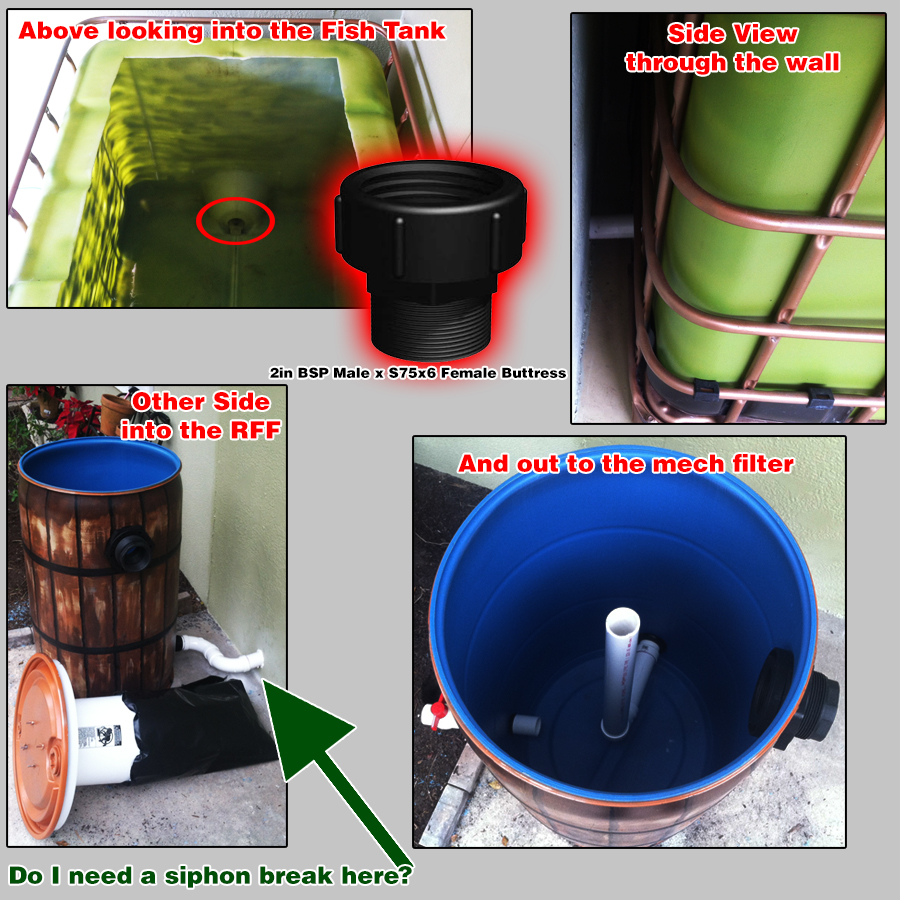 Above looking into the Fish Tank

Side View through the wall

2in BSP Male x S75x6 Female Buttress

Other Side into the RFF

And out to the mech filter

Do I need a siphon break here?