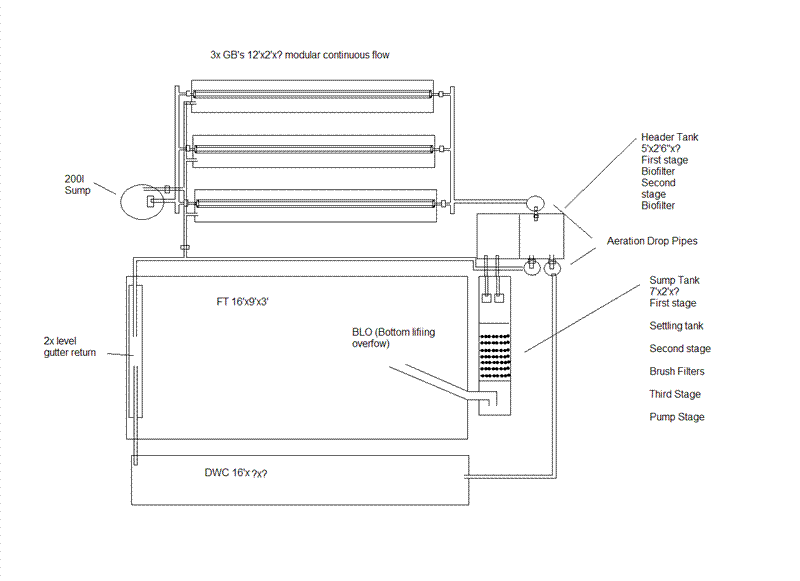 3x GB's 12'x2'x? modular continuous flow

200l Sump

Header Tank 5'x2'6"x? First stage Biofilter Second stage Biofilter

Aeration Drop Pipes

Sump Tank 7'x2'x? First stage

Settling tank

Second stage

Brush Filters

Third Stage

Pump Stage

FT 16'x9'x3'

BLO (Bottom lifiing overfow)

2x level gutter return

DWC 16'x ?x?