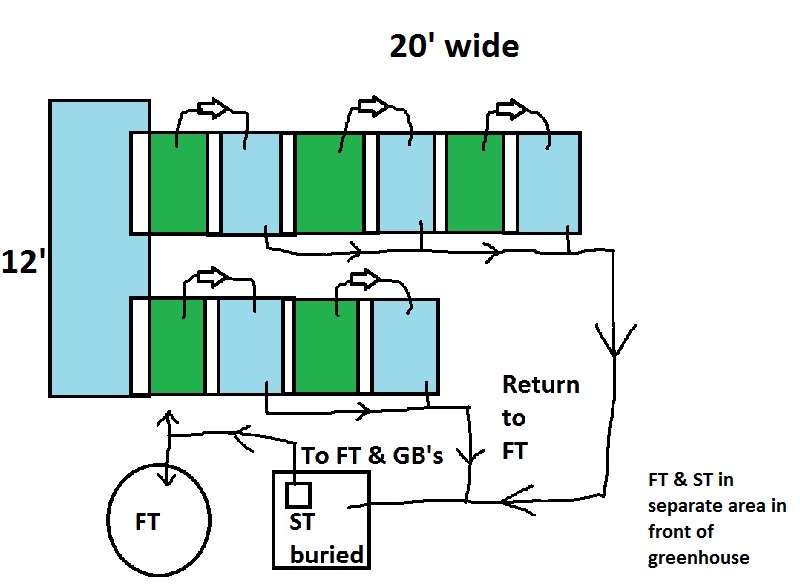 20' wide

12'

Return to FT

To FT & GB's

FT

ST buried

FT & ST in separate area in front of greenhouse