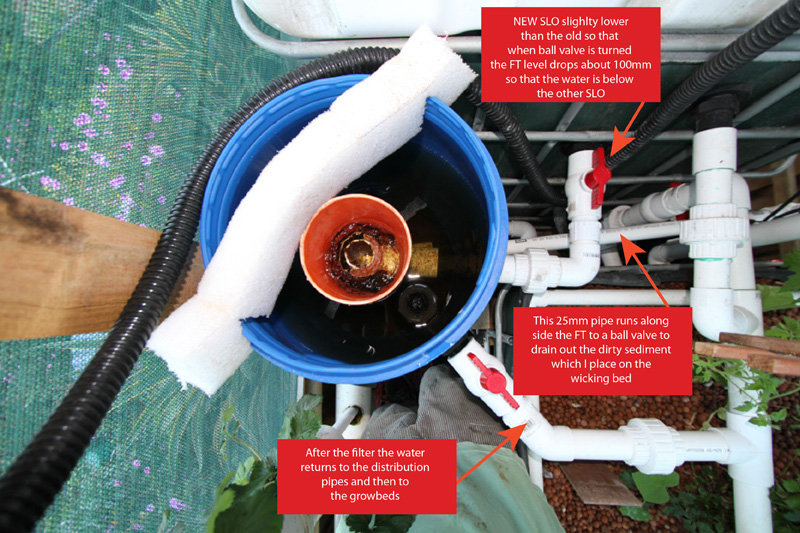 NEW SLO slighlty lower than the old so that when ball valve is turned the FT level drops about 100mm so that the water is below the other SLO

This 25mm pipe runs along side the FT to a ball valve to drain out the dirty sediment which I place on the wicking bed

After the filter the water returns to the distribution pipes and then to the growbeds