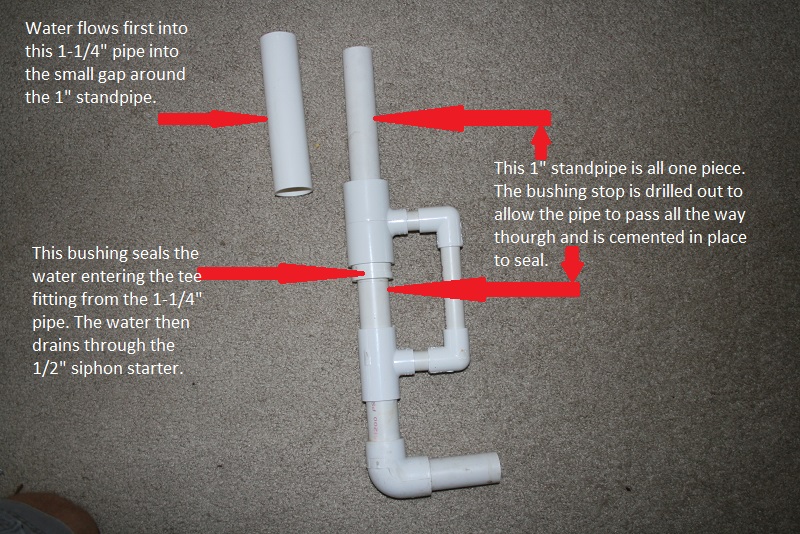 Water flows first into this 1-1/4" pipe into the small gap around the 1" standpipe.

This 1" standpipe is all one piece. The bushing stop is drilled out to allow the pipe to pass all the way thourgh and is cemented in place to seal.

This bushing seals the water entering the tee fitting from the 1-1/4" pipe. The water then drains through the 1/2" siphon starter.