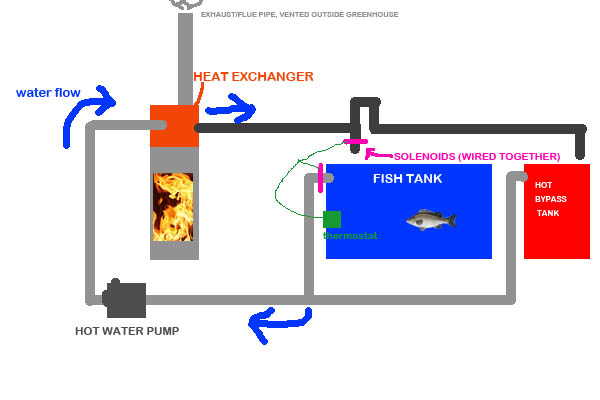 EXHAUST/FLUE PIPE, VENTED OUTSIDE GREENHOUSE

HEAT EXCHANGER

water flow

SOLENOIDS (WIRED TOGETHER)

FISH TANK

HOT BYPASS TANK

thermostat

HOT WATER PUMP