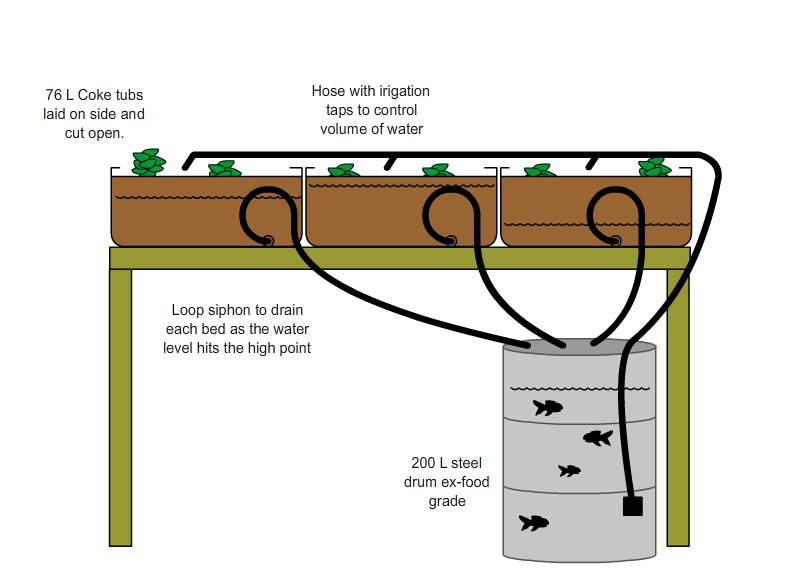 76 L Coke tubs laid on side and cut open.

Hose with irigation taps to control volume of water

Loop siphon to drain each bed as the water level hits the high point

200 L steel drum ex-food grade