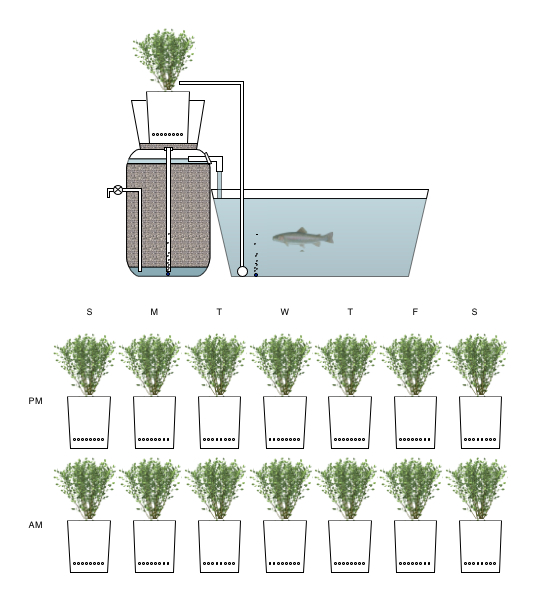 S M T W T F S

PM

AM