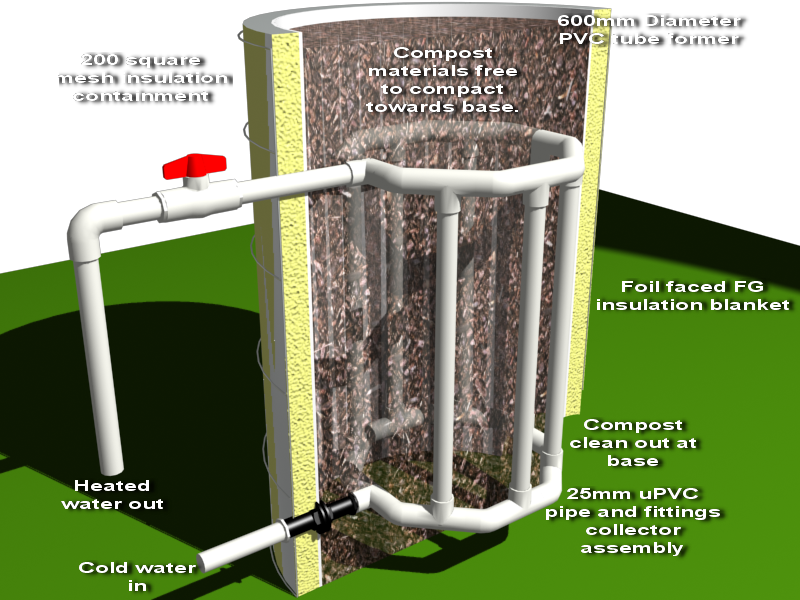 200 square mesh insulation containment

Compost materials free to compact towards base.

600mm Diameter PVC tube former

Foil faced FG insulation blanket

Compost clean out at base

25mm uPVC pipe and fittings collector assembly

Heated water out

Cold water in