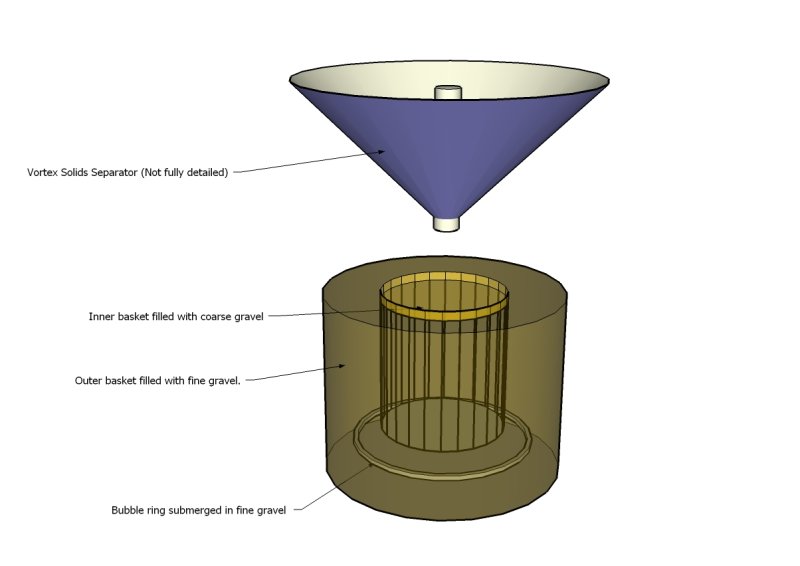 Vortex Solids Separator (Not fully detailed)

Inner basket filled with coarse gravel

Outer basket filled with fine gravel.

Bubble ring submerged in fine gravel