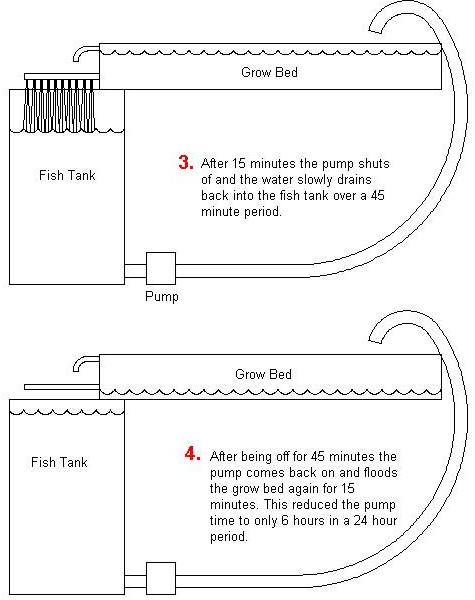 Grow Bed

Fish Tank

3. After 15 minutes the pump shuts of and the water slowly drains back into the fish tank over a 45 minute period.

Pump

Grow Bed

Fish Tank

4. After being off for 45 minutes the pump comes back on and floods the grow bed again for 15 minutes. This reduced the pump time to only 6 hours in a 24 hour period.