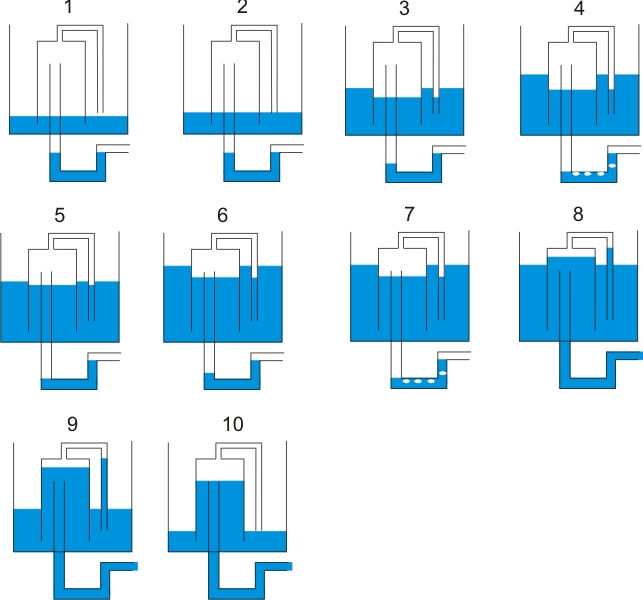 1 2 3 4

5 6 7 8

9 10