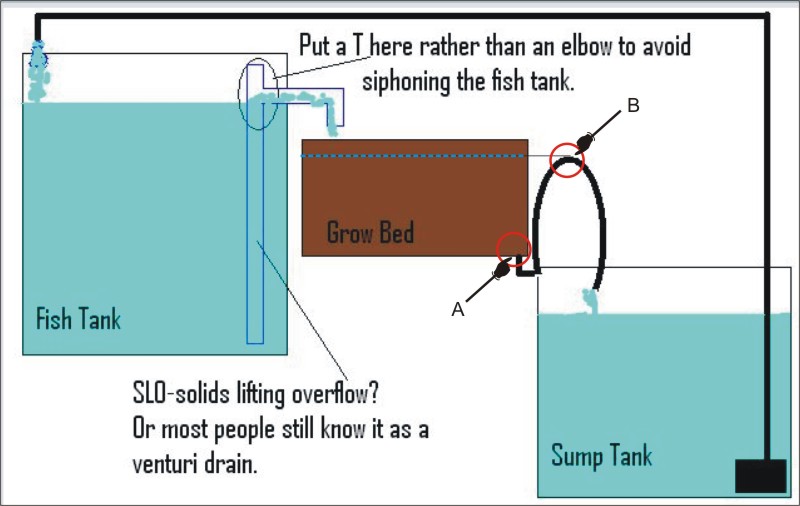 Put a T here rather than an elbow to avoid siphoning the fish tank.

B

Grow Bed

A

Fish Tank

SLO-solids lifting overflow?
Or most people still know it as a venturi drain.

Sump Tank