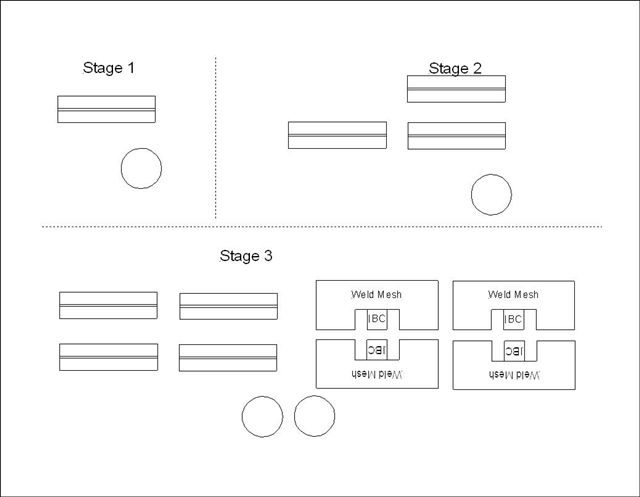 Stage 1

Stage 2

Stage 3

Weld Mesh
IBC
IBC
Weld Mesh

Weld Mesh
IBC
IBC
Weld Mesh