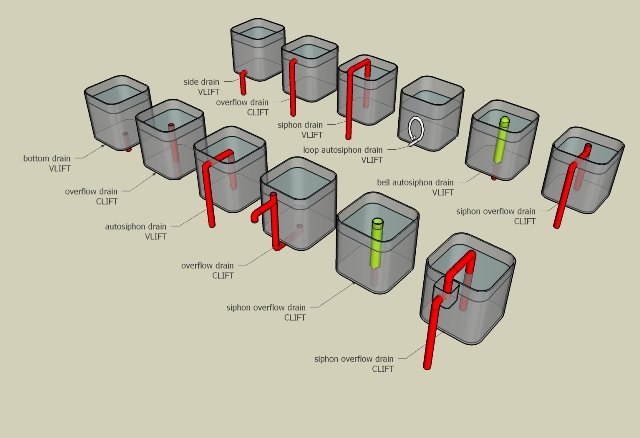 side drain
VLIFT

overflow drain
CLIFT

siphon drain
VLIFT

loop autosiphon drain
VLIFT

bell autosiphon drain
VLIFT

siphon overflow drain
CLIFT

bottom drain
VLIFT

overflow drain
CLIFT

autosiphon drain
VLIFT

overflow drain
CLIFT

siphon overflow drain
CLIFT

siphon overflow drain
CLIFT