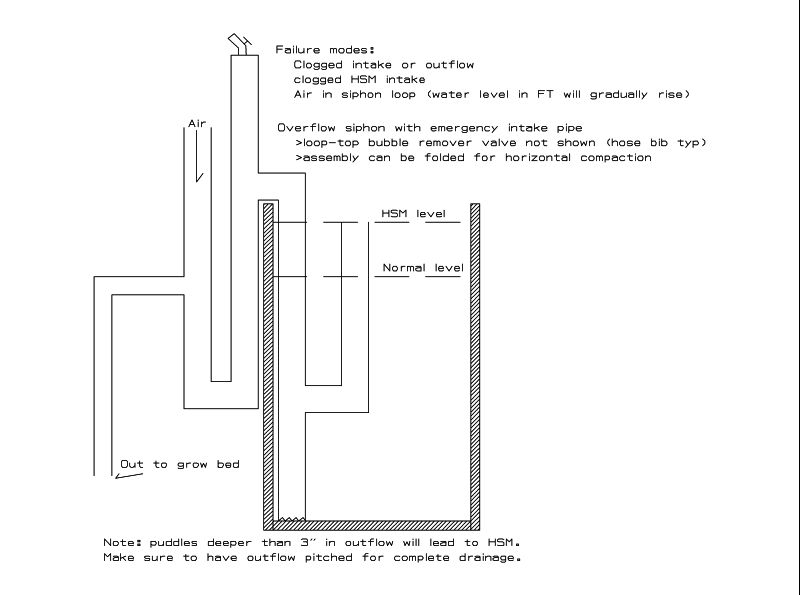 Failure modes:
Clogged intake or outflow
clogged HSM intake
Air in siphon loop (water level in FT will gradually rise)

Overflow siphon with emergency intake pipe
>loop-top bubble remover valve not shown (hose bib typ)
>assembly can be folded for horizontal compaction

Air

HSM level

Normal level

Out to grow bed

Note: puddles deeper than 3" in outflow will lead to HSM.
Make sure to have outflow pitched for complete drainage.